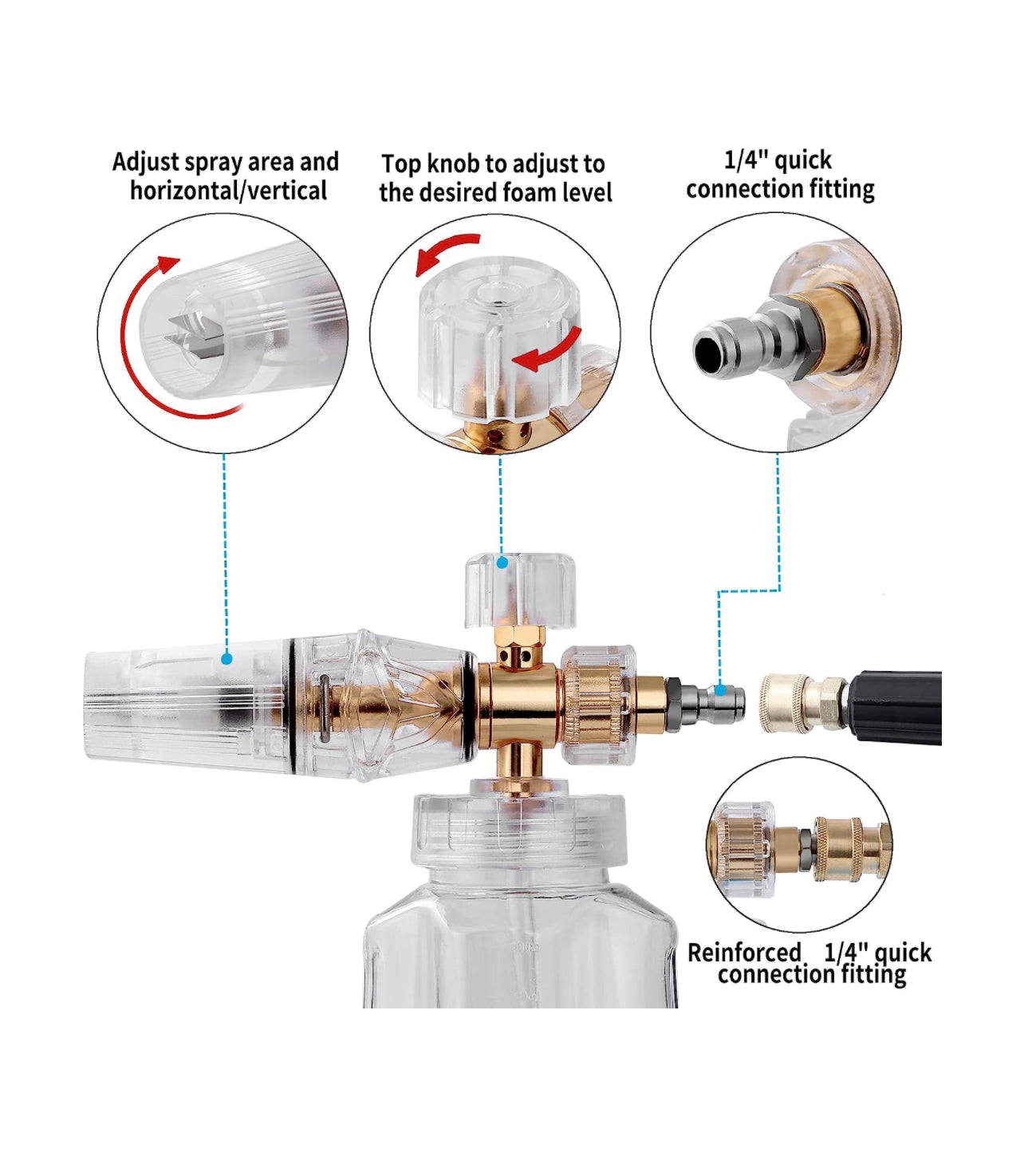 Adjust spray area and horizontal/vertical

Top knob to adjust to the desired foam level

1/4" quick connection fitting

Reinforced 1/4" quick connection fitting